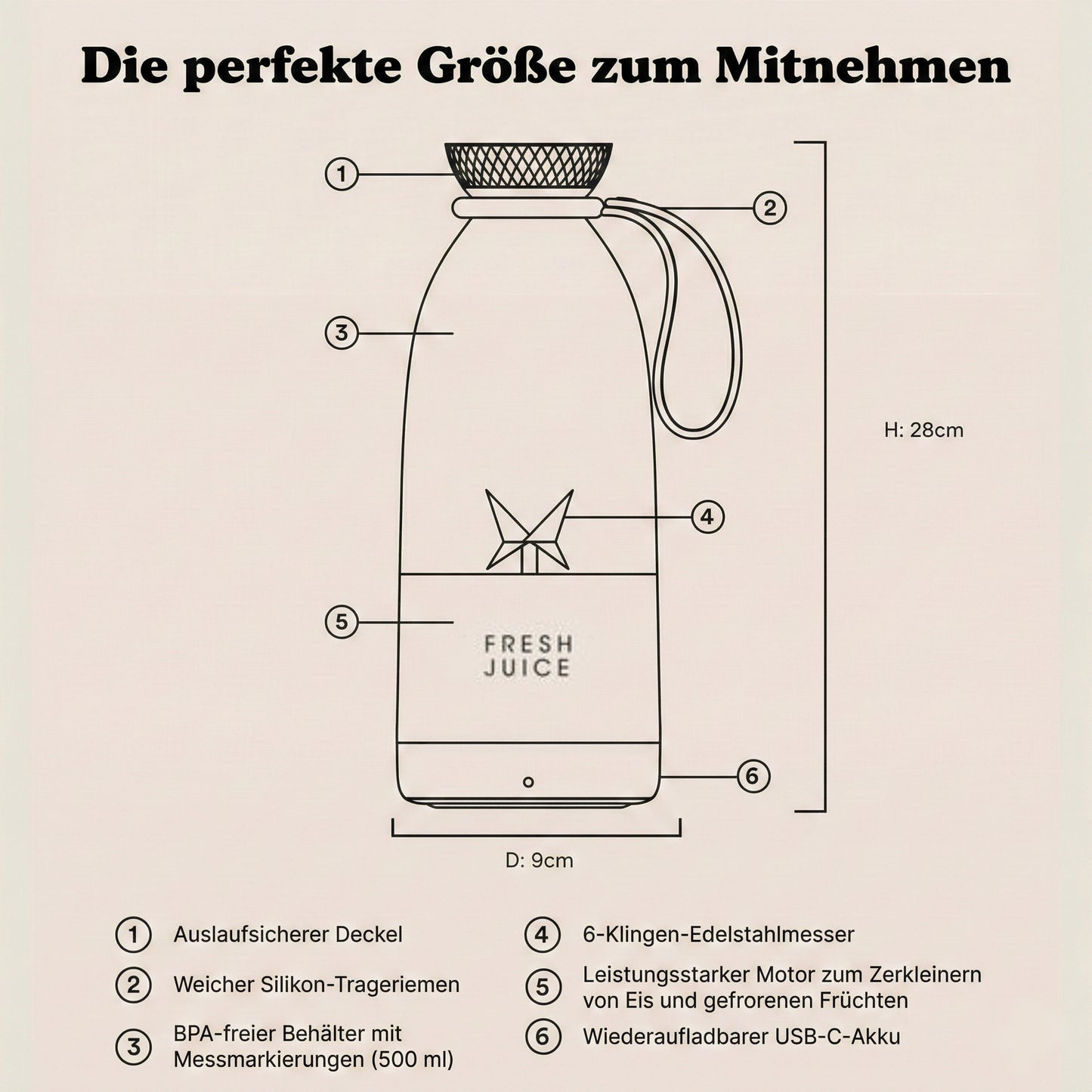 Die perfekte Größe zum Mitnehmen

1

2

3

H: 28cm

4

5

FRESH JUICE

6

D: 9cm

1 Auslaufsicherer Deckel

2 Weicher Silikon-Trageriemen

3 BPA-freier Behälter mit Messmarkierungen (500 ml)

4 6-Klingen-Edelstahlmesser

5 Leistungsstarker Motor zum Zerkleinern von Eis und gefrorenen Früchten

6 Wiederaufladbarer USB-C-Akku